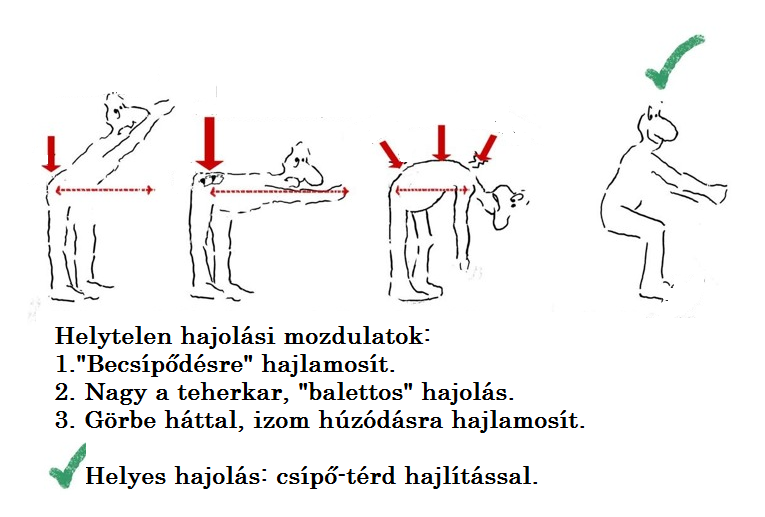 Helytelen hajolási mozdulatok:
1."Becsípődésre" hajlamosít.
2. Nagy a teherkar, "balettos" hajolás.
3. Görbe háttal, izom húzódásra hajlamosít.

Helyes hajolás: csípő-térd hajlítással.